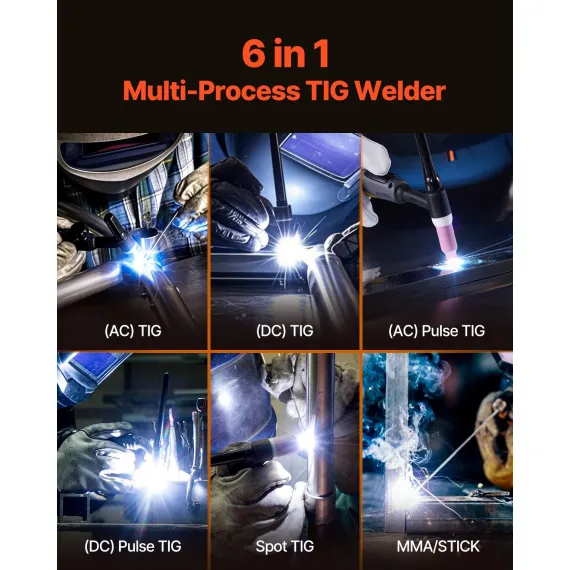 6 in 1
Multi-Process TIG Welder

(AC) TIG

(DC) TIG

(AC) Pulse TIG

(DC) Pulse TIG

Spot TIG

MMA/STICK