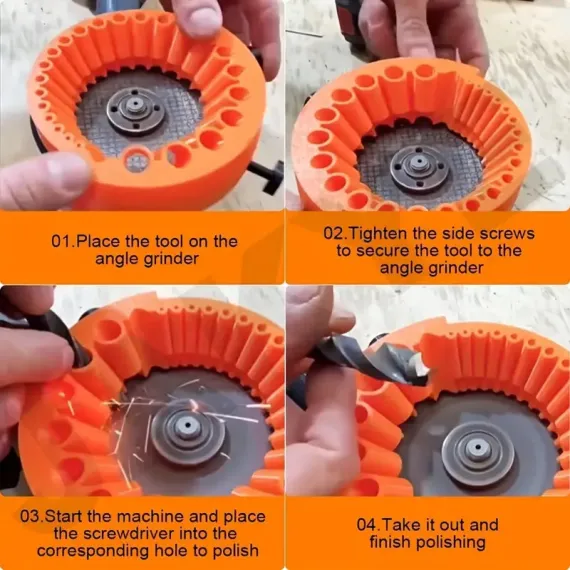 01.Place the tool on the angle grinder

02.Tighten the side screws to secure the tool to the angle grinder

03.Start the machine and place the screwdriver into the corresponding hole to polish

04.Take it out and finish polishing