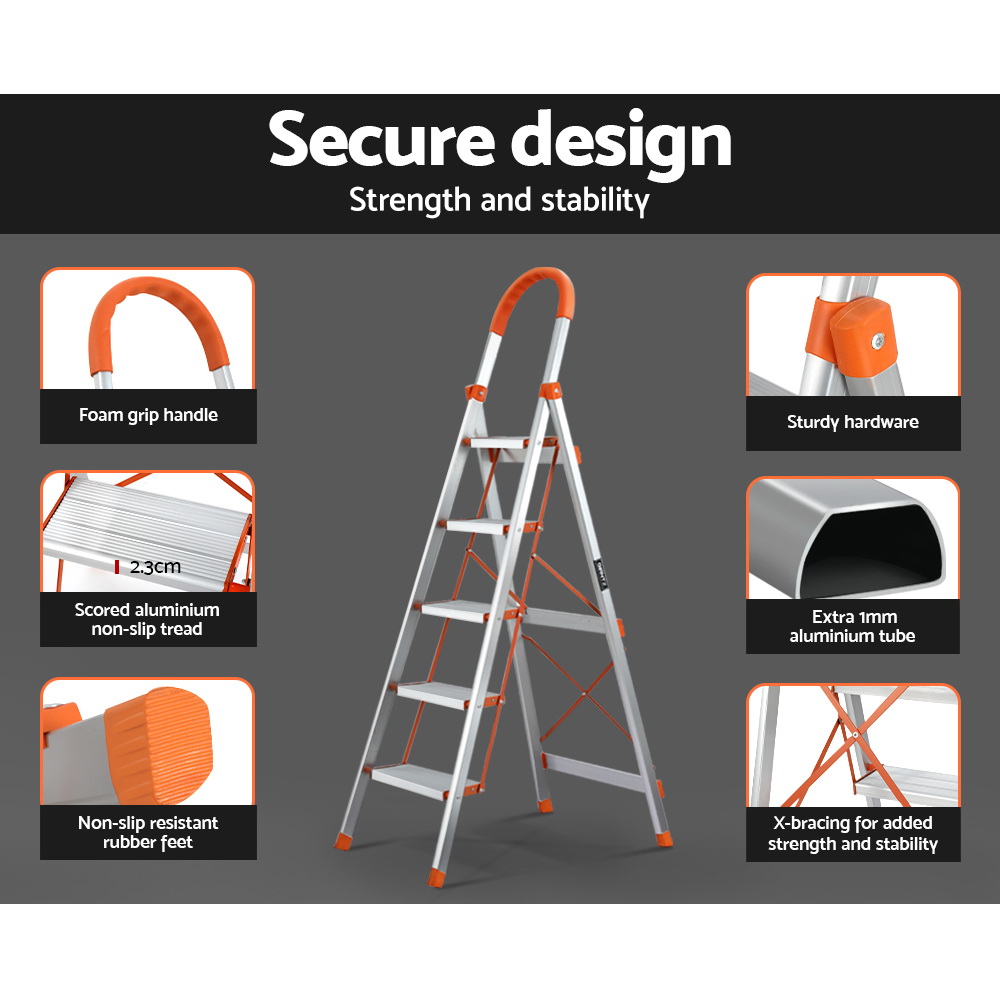 Secure design
Strength and stability

Foam grip handle

2.3cm

Scored aluminium non-slip tread

Non-slip resistant rubber feet

Sturdy hardware

Extra 1mm aluminium tube

X-bracing for added strength and stability